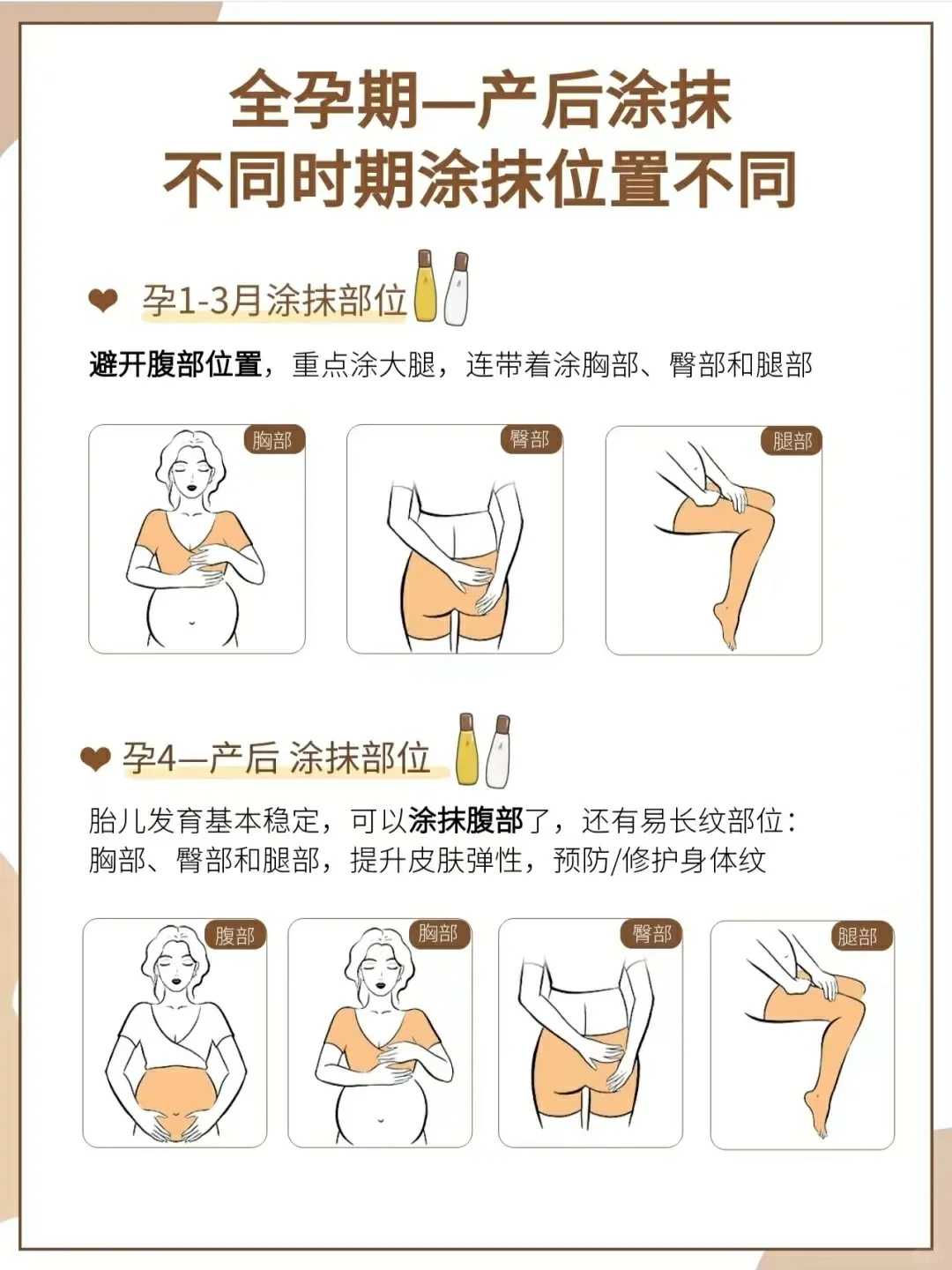 全孕期—产后涂抹
不同时期涂抹位置不同

孕1-3月涂抹部位

避开腹部位置，重点涂大腿，连带着涂胸部、臀部和腿部

胸部

臀部

腿部

孕4—产后 涂抹部位

胎儿发育基本稳定，可以涂抹腹部了，还有易长纹部位：胸部、臀部和腿部，提升皮肤弹性，预防/修护身体纹

腹部

胸部

臀部

腿部