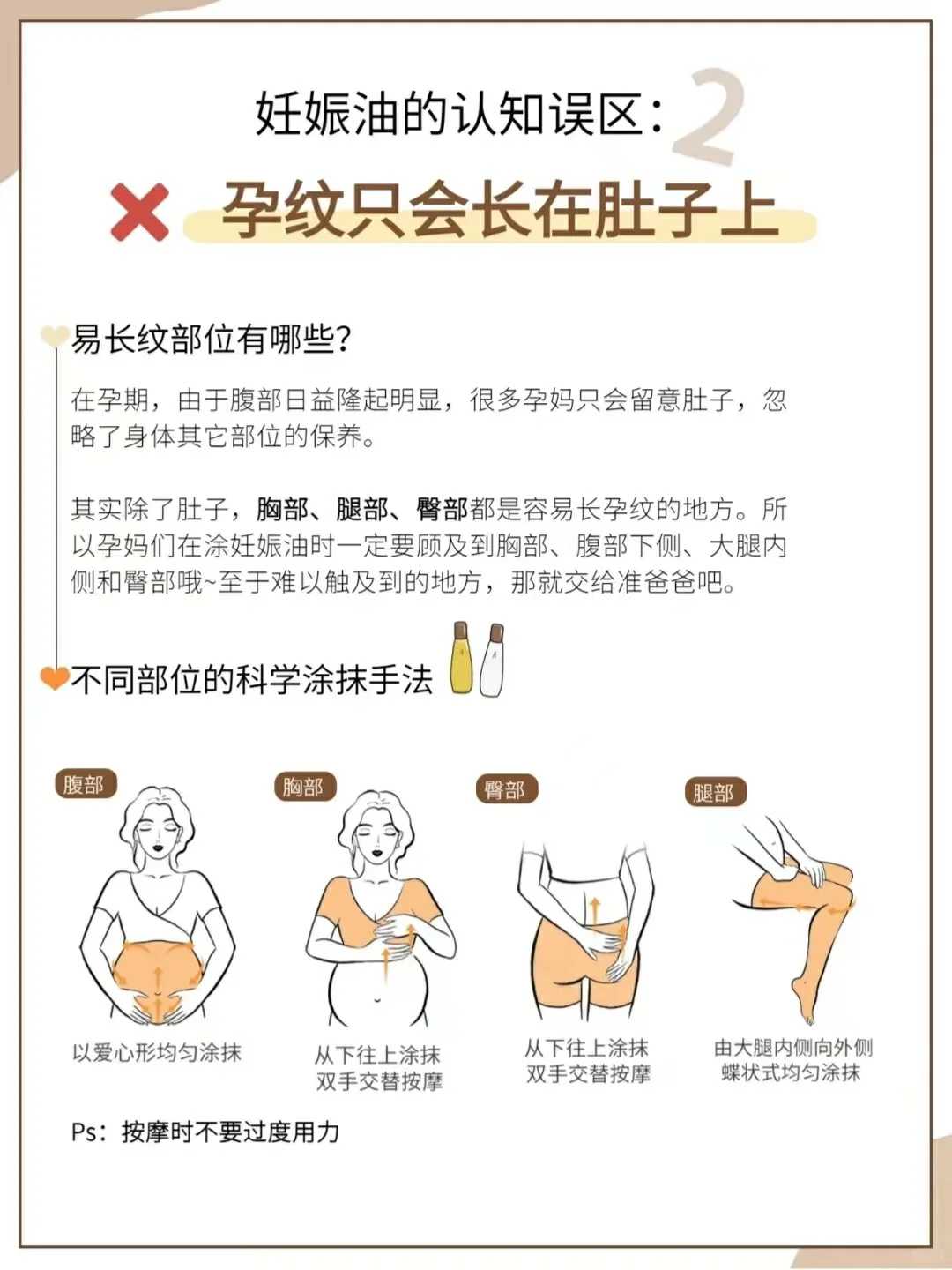 妊娠油的认知误区：2

孕纹只会长在肚子上

易长纹部位有哪些？

在孕期，由于腹部日益隆起明显，很多孕妈只会留意肚子，忽略了身体其它部位的保养。

其实除了肚子，胸部、腿部、臀部都是容易长孕纹的地方。所以孕妈们在涂妊娠油时一定要顾及到胸部、腹部下侧、大腿内侧和臀部哦~至于难以触及到的地方，那就交给准爸爸吧。

不同部位的科学涂抹手法

腹部

以爱心形均匀涂抹

胸部

从下往上涂抹
双手交替按摩

臀部

从下往上涂抹
双手交替按摩

腿部

由大腿内侧向外侧
蝶状式均匀涂抹

Ps：按摩时不要过度用力